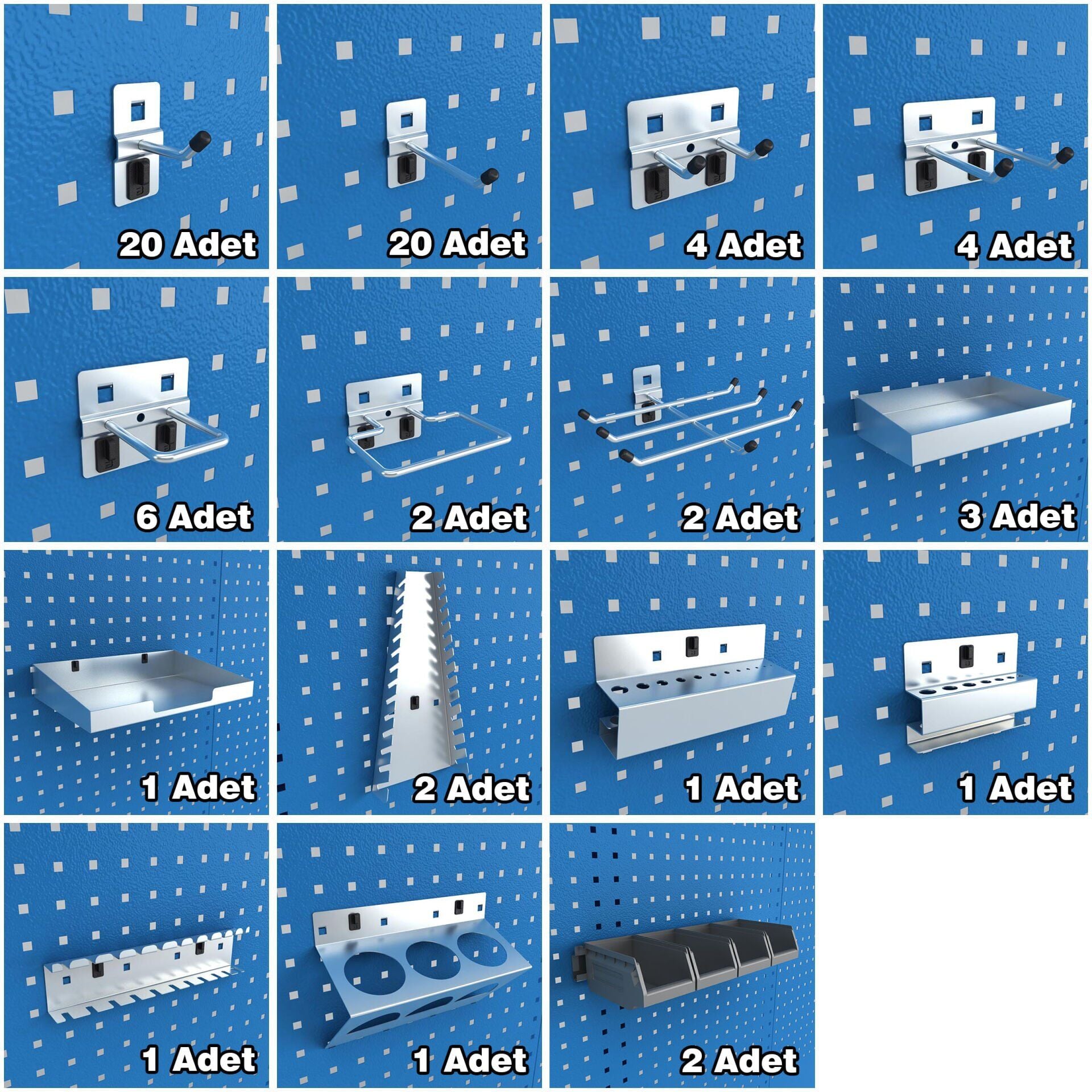 20 Adet

20 Adet

4 Adet

4 Adet

6 Adet

2 Adet

2 Adet

3 Adet

1 Adet

2 Adet

1 Adet

1 Adet

1 Adet

1 Adet

2 Adet